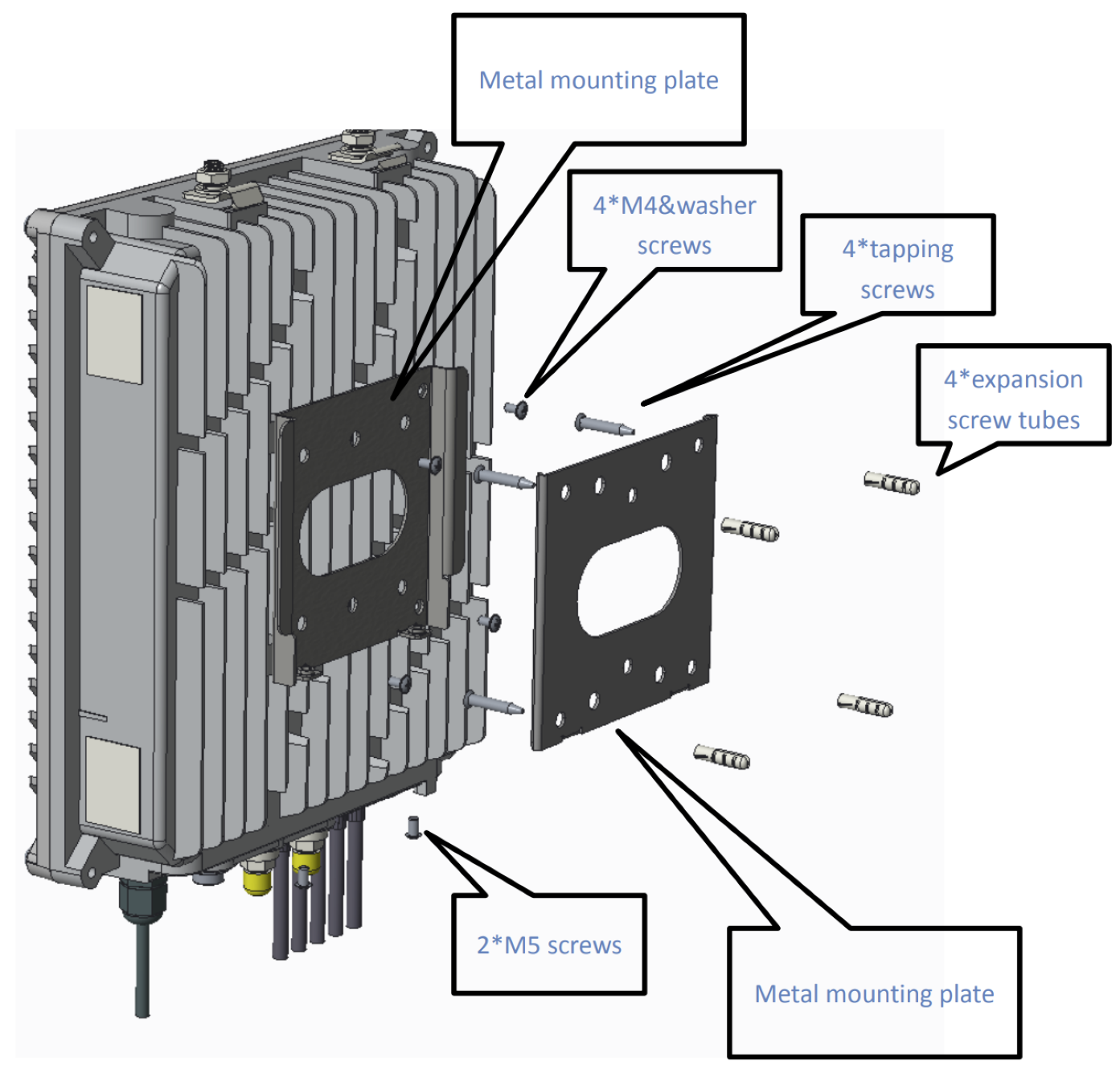 Metal mounting plate

4*M4&washer screws

4*tapping screws

4*expansion screw tubes

2*M5 screws

Metal mounting plate